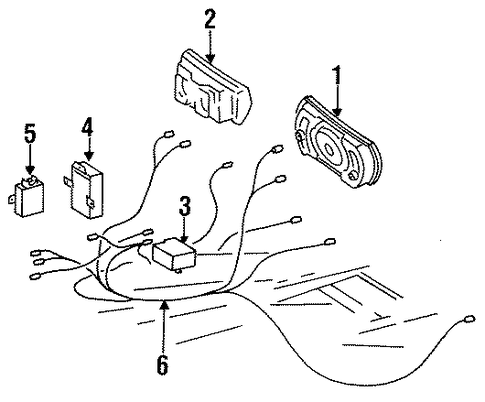 2
1
5
4
3
6