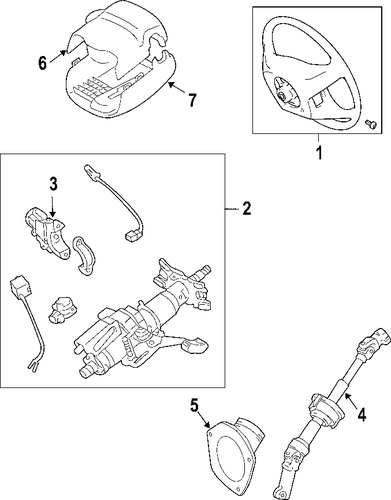 6
7
1
3
2
5
4