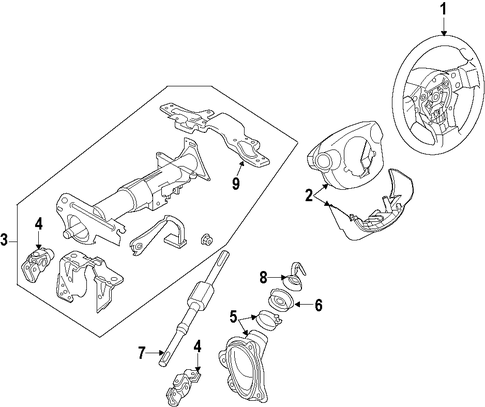 1
9
2
3
4
8
6
5
7
4