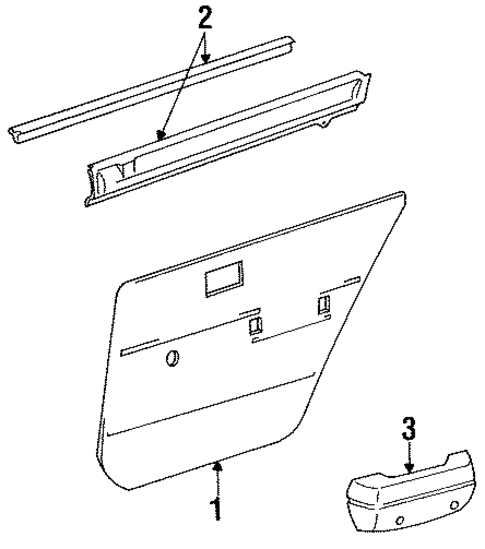 2
3
1