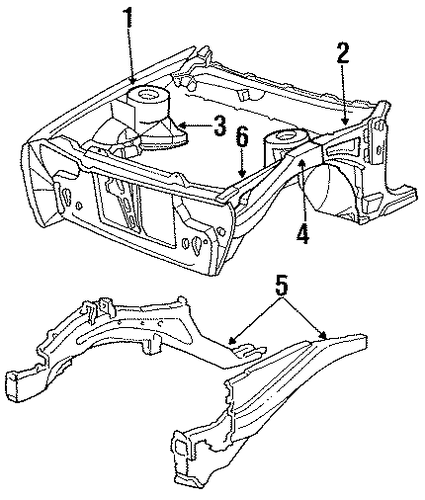 1
2
3
6
4
5