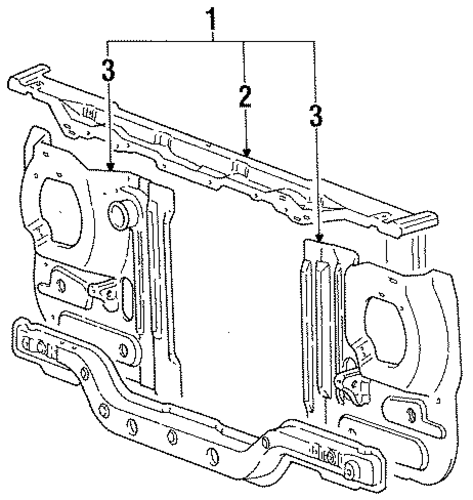 1
3
2
3