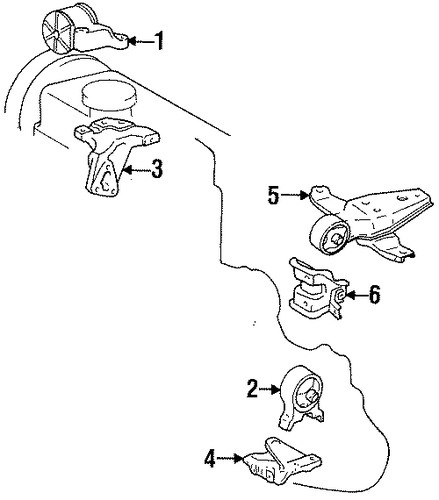 1
3
5
6
2
4