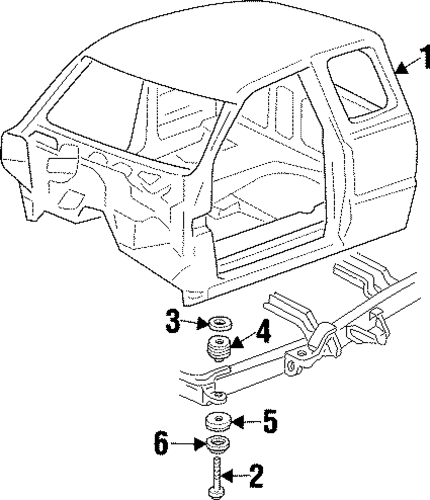 1
3
4
5
6
2