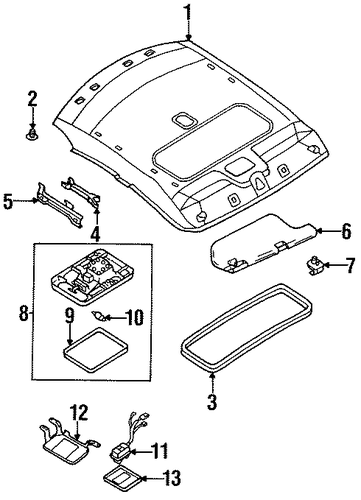 1
2
5
4
6
7
8
9
10
3
12
11
13