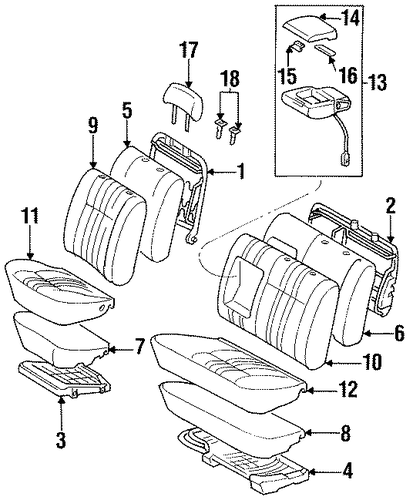 14
15
16
13
17
18
5
9
1
2
11
6
7
10
12
3
8
4