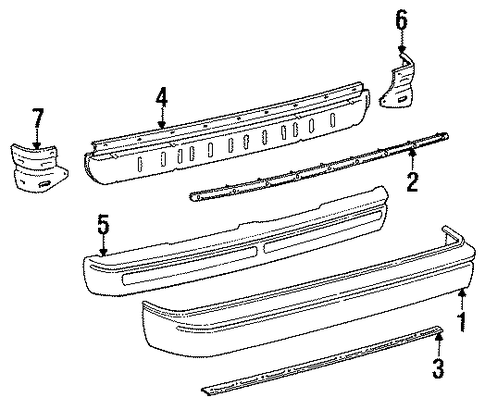 6
4
7
2
5
1
3