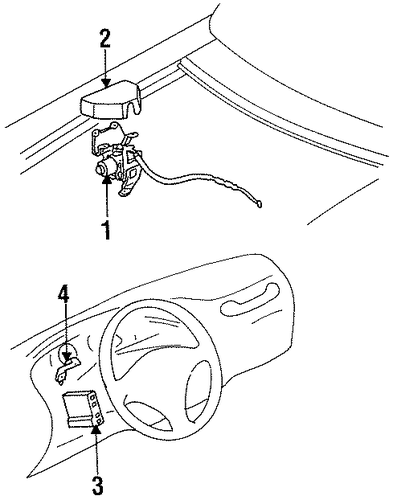 2
1
4
3