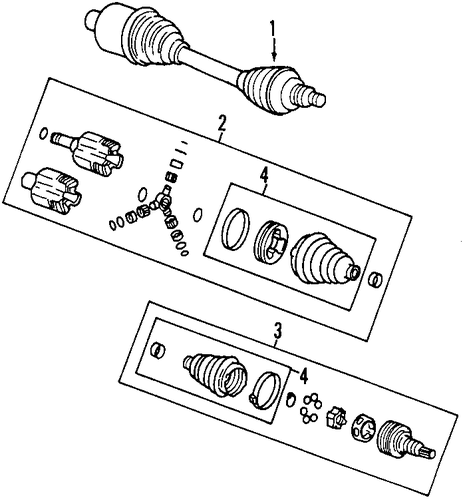 1
2
4
3
4