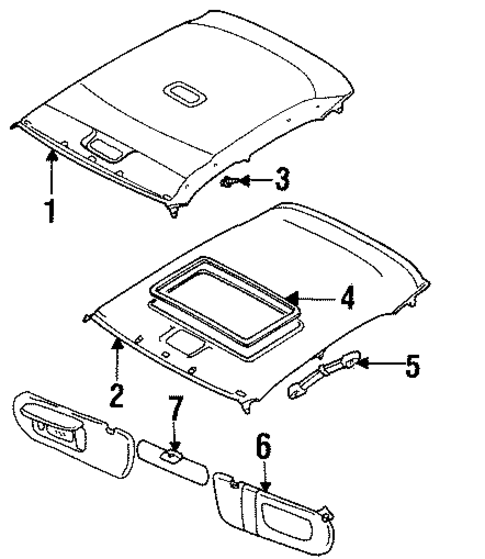 1
3
4
2
5
7
6