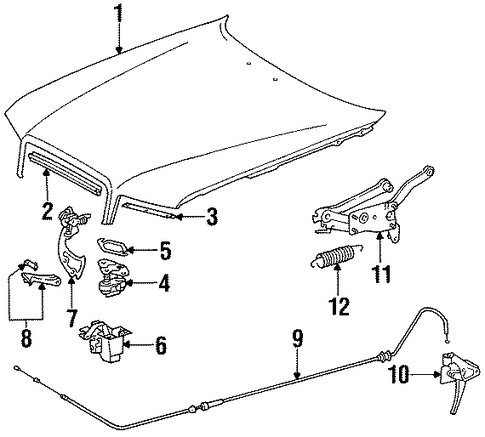 1
2
3
5
4
7
8
6
11
12
9
10