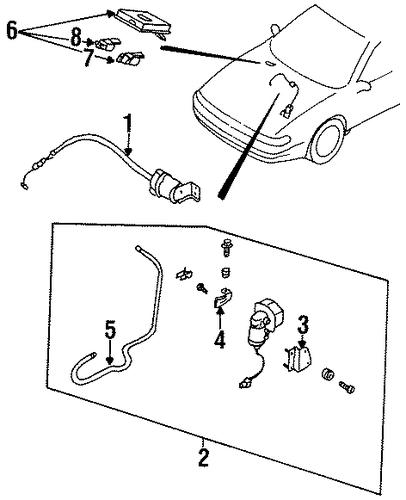 6
8
7
1
5
4
3
2