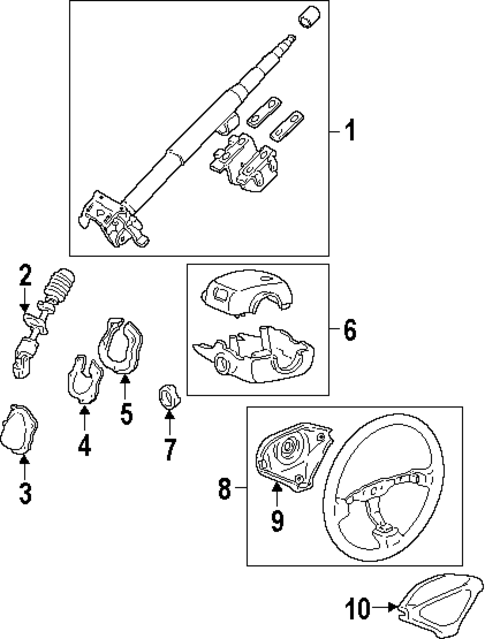 1
2
6
5
4
7
3
8
9
10