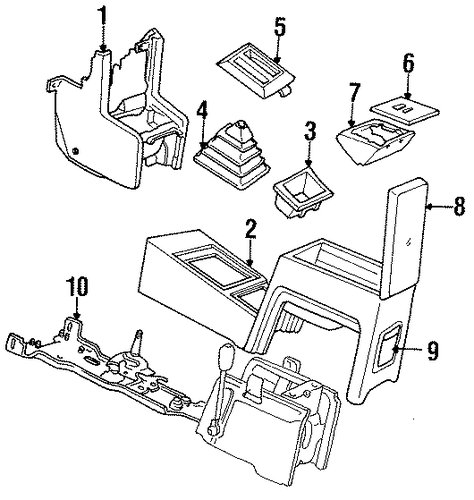 1
5
6
7
4
3
8
2
10
9