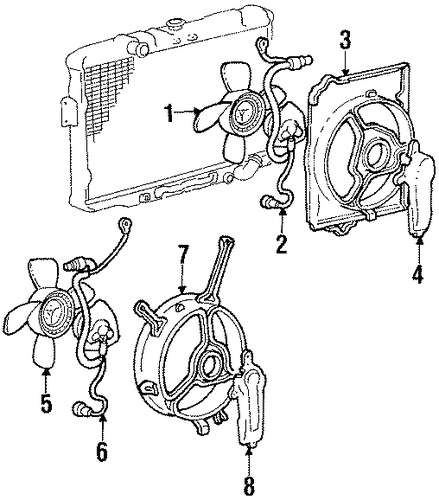 3
1
2
4
7
5
6
8