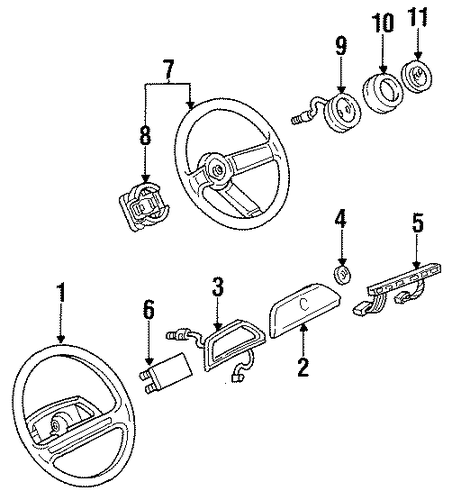 7
8
9
10
11
4
5
1
6
3
2