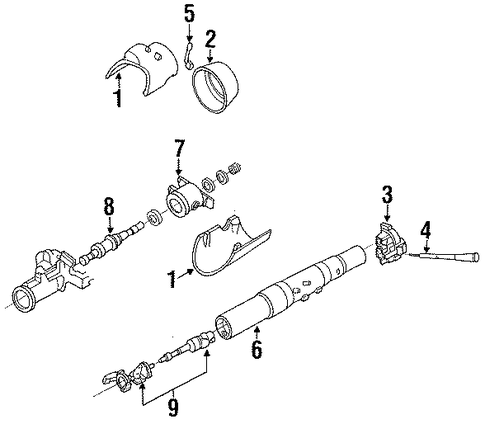 5
2
1
7
8
3
4
1
6
9