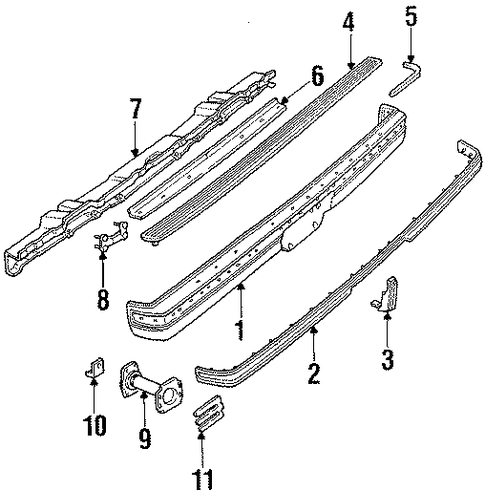 4
5
6
7
8
1
3
2
10
9
11