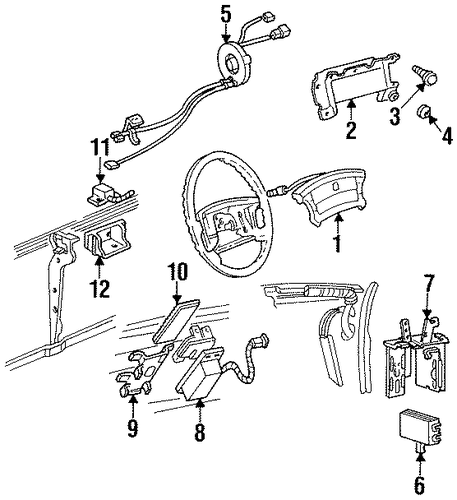 5
2
3
4
11
1
12
10
7
9
8
6