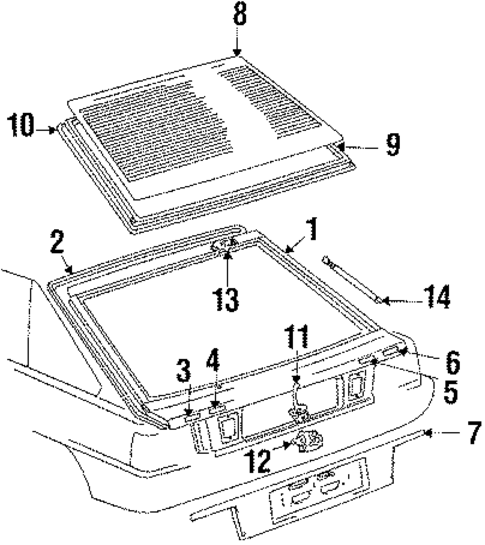 8
10
9
2
1
13
14
11
3
4
6
5
7
12