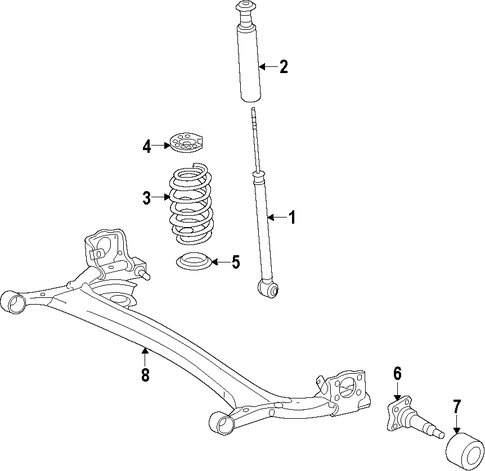 2

4

3

1

5

8

6

7