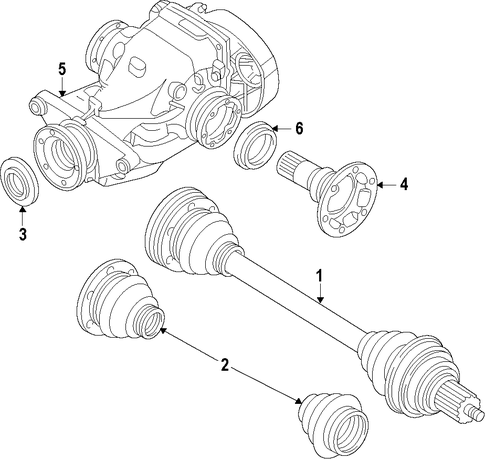 5
6
4
3
1
2