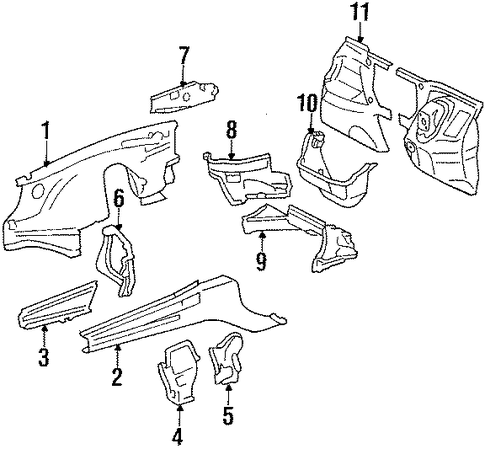 11
7
10
1
8
6
9
3
2
5
4