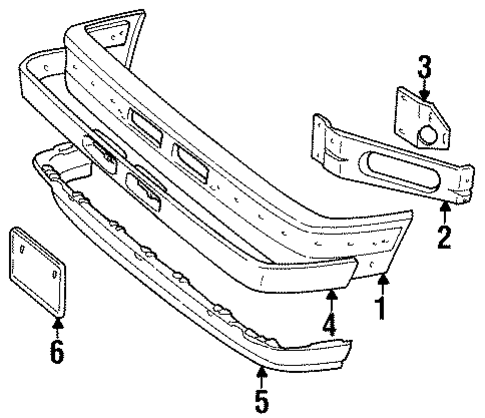 3
2
1
4
6
5