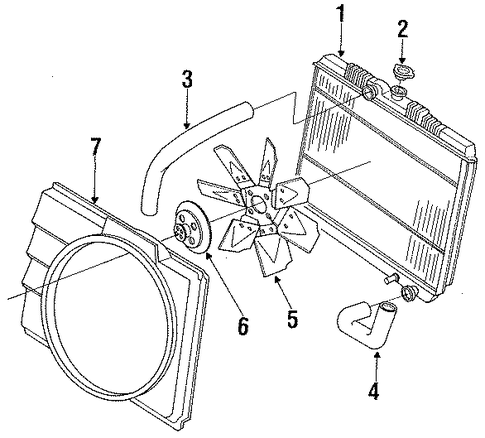 1
2
3
7
6
5
4