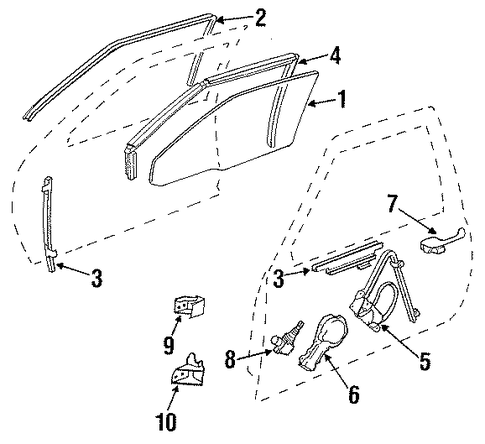 2
4
1
7
3
3
9
8
5
6
10