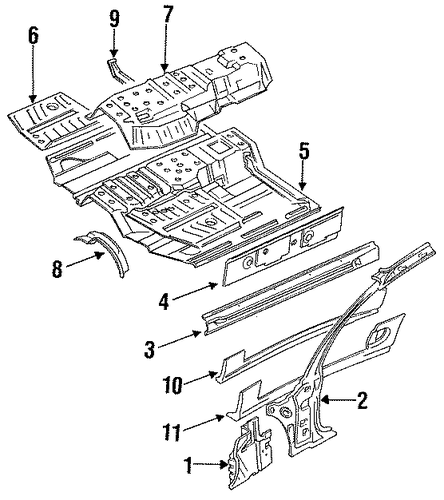 6
9
7
5
8
4
3
10
2
11
1