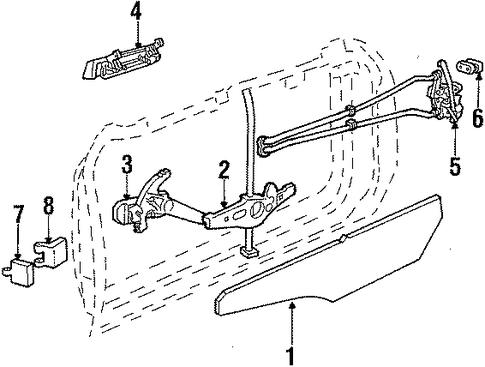 4
6
5
3
2
7
8
1