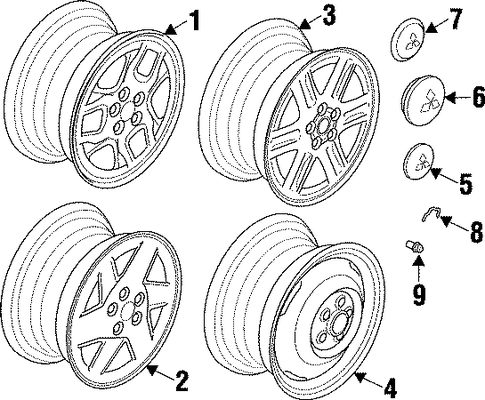 1
3
7
6
5
8
9
2
4