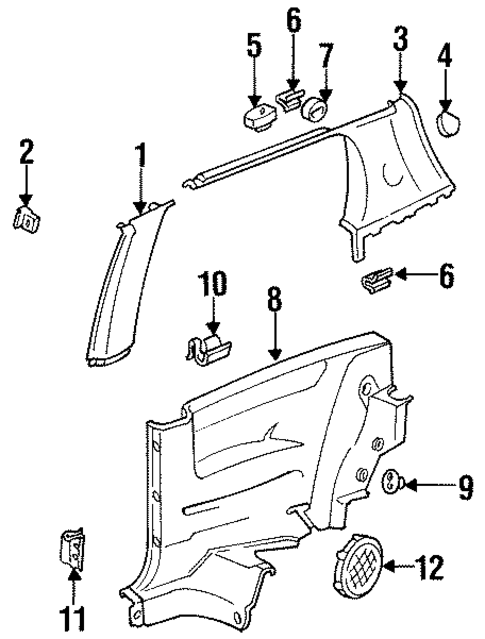 5
6
7
3
4
2
1
6
10
8
9
12
11