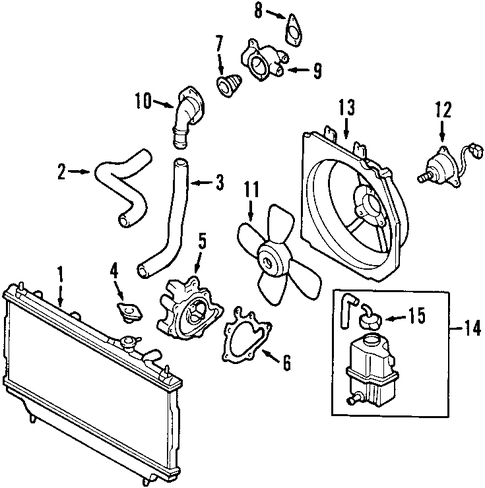 8
7
9
10
13
12
2
3
11
5
1
4
15
14
6