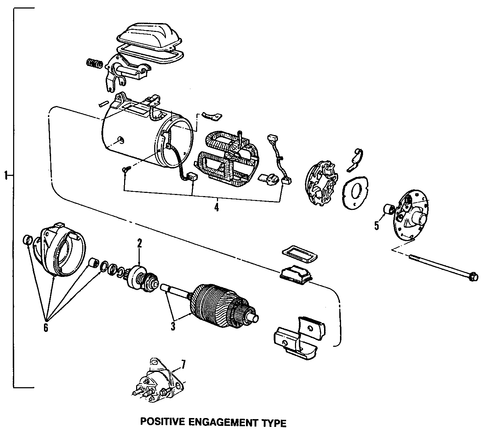 1
4
5
2
6
3
7
POSITIVE ENGAGEMENT TYPE