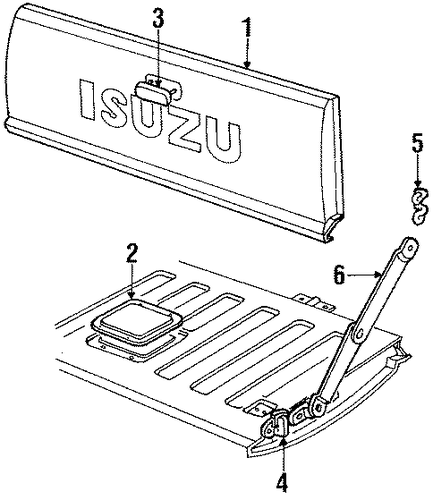 3
1
ISUZU
5
2
6
4