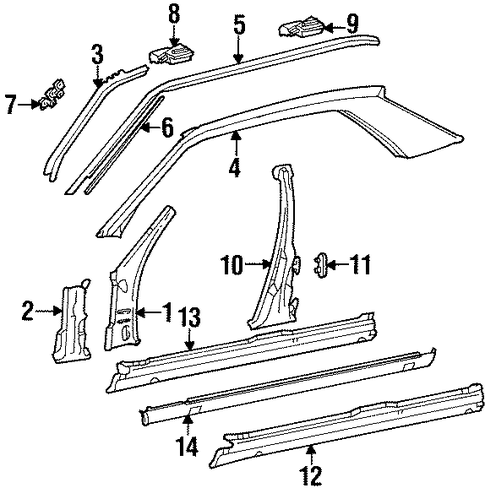 8
5
9
3
7
6
4
10
11
2
1
13
14
12