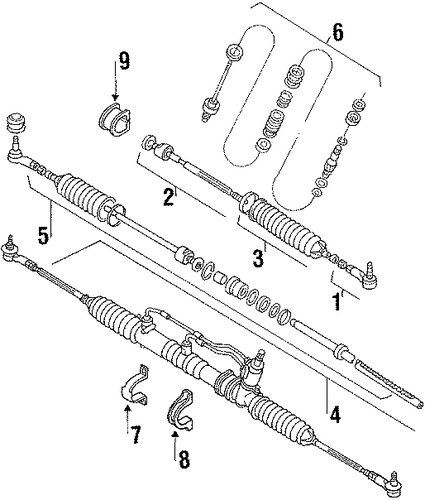 6
9
2
5
3
1
4
7
8