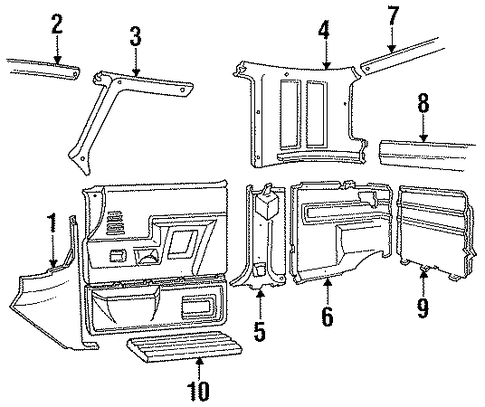 2
3
4
7
8
1
5
6
9
10