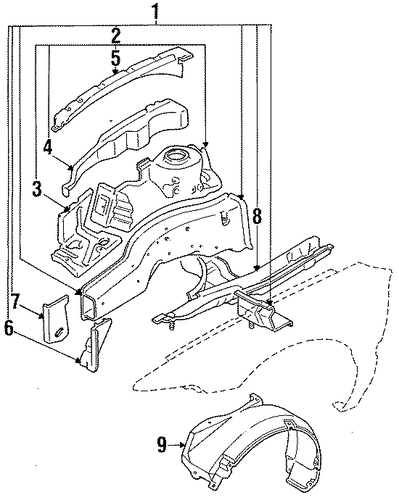 1
2
5
4
3
8
7
6
9