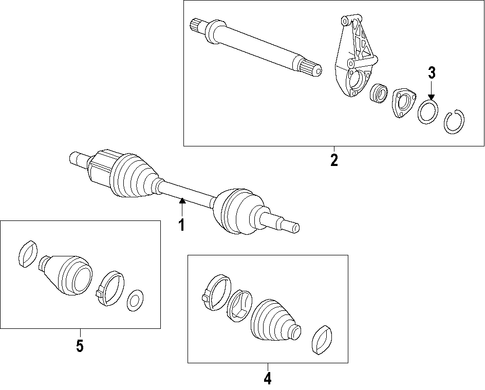 3
2
1
5
4