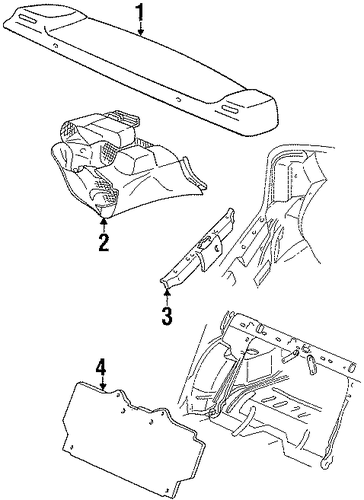 1
2
3
4