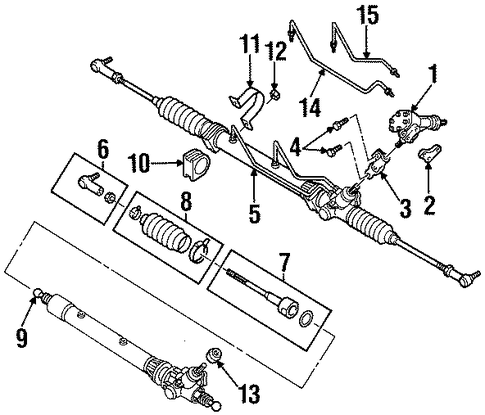 15
11
12
1
14
4
6
10
2
3
5
8
7
9
13