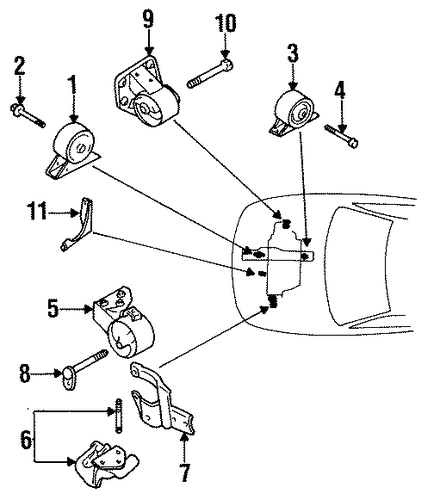 9
10
2
1
3
4
11
5
8
6
7