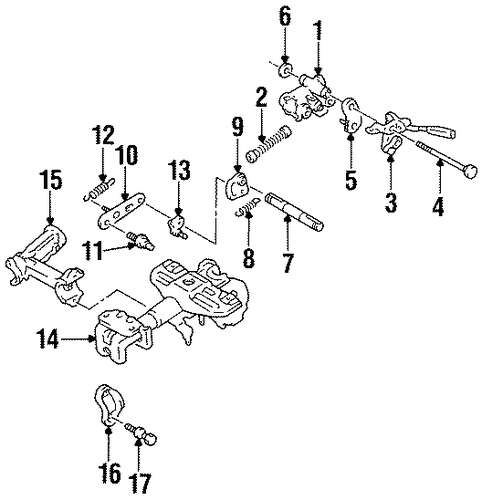 6
1
2
9
12
10
13
15
5
3
4
11
8
7
14
16
17