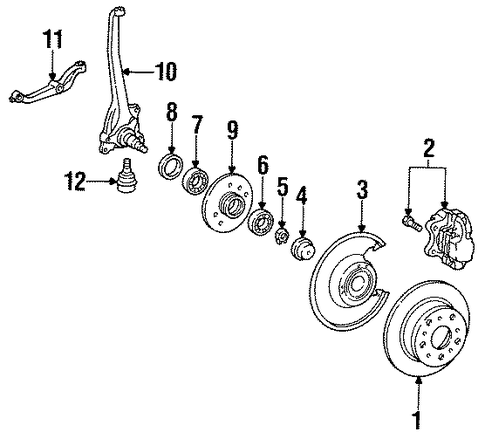 11
10
8
7
9
6
5
4
3
2
12
1