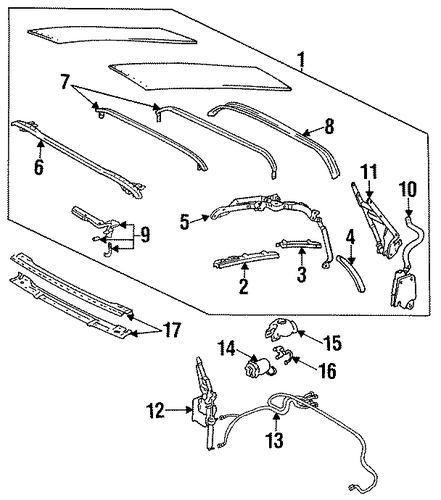 1
7
8
6
11
10
5
9
4
3
2
17
15
14
16
12
13