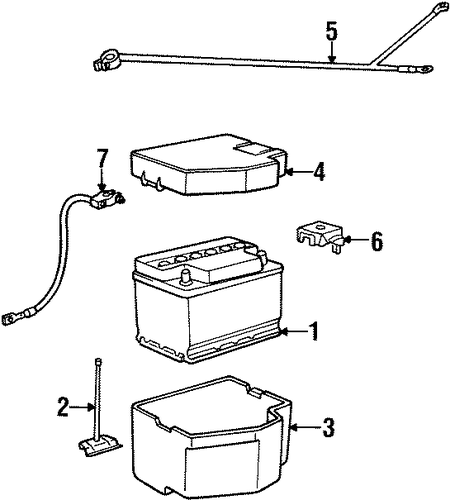 5
7
4
6
1
2
3