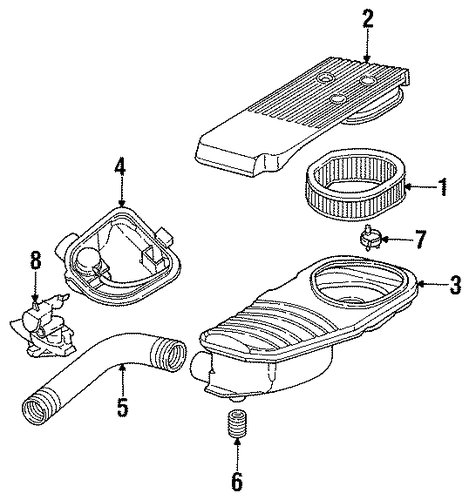 2
4
1
7
8
3
5
6